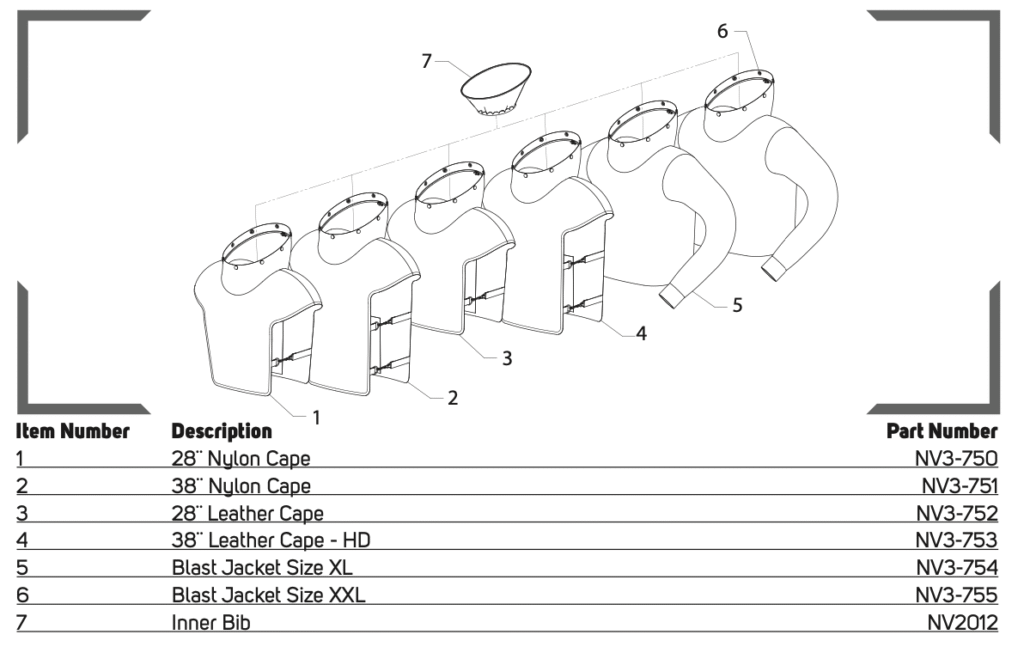 7
6
5
4
3
2
1

| Item Number | Description | Part Number |
|---|---|---|
| 1 | 28" Nylon Cape | NV3-750 |
| 2 | 38" Nylon Cape | NV3-751 |
| 3 | 28" Leather Cape | NV3-752 |
| 4 | 38" Leather Cape - HD | NV3-753 |
| 5 | Blast Jacket Size XL | NV3-754 |
| 6 | Blast Jacket Size XXL | NV3-755 |
| 7 | Inner Bib | NV2012 |