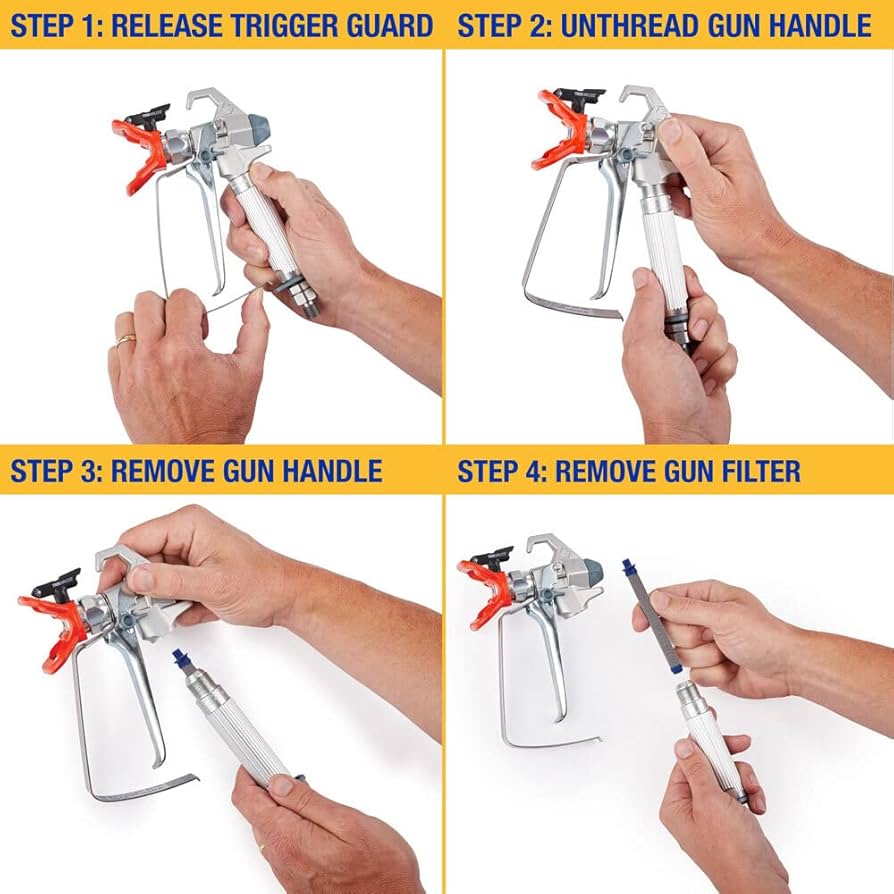 STEP 1: RELEASE TRIGGER GUARD

STEP 2: UNTHREAD GUN HANDLE

STEP 3: REMOVE GUN HANDLE

STEP 4: REMOVE GUN FILTER